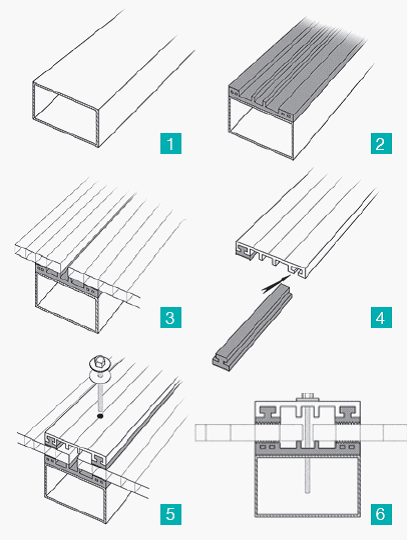 1

2

3

4

5

6